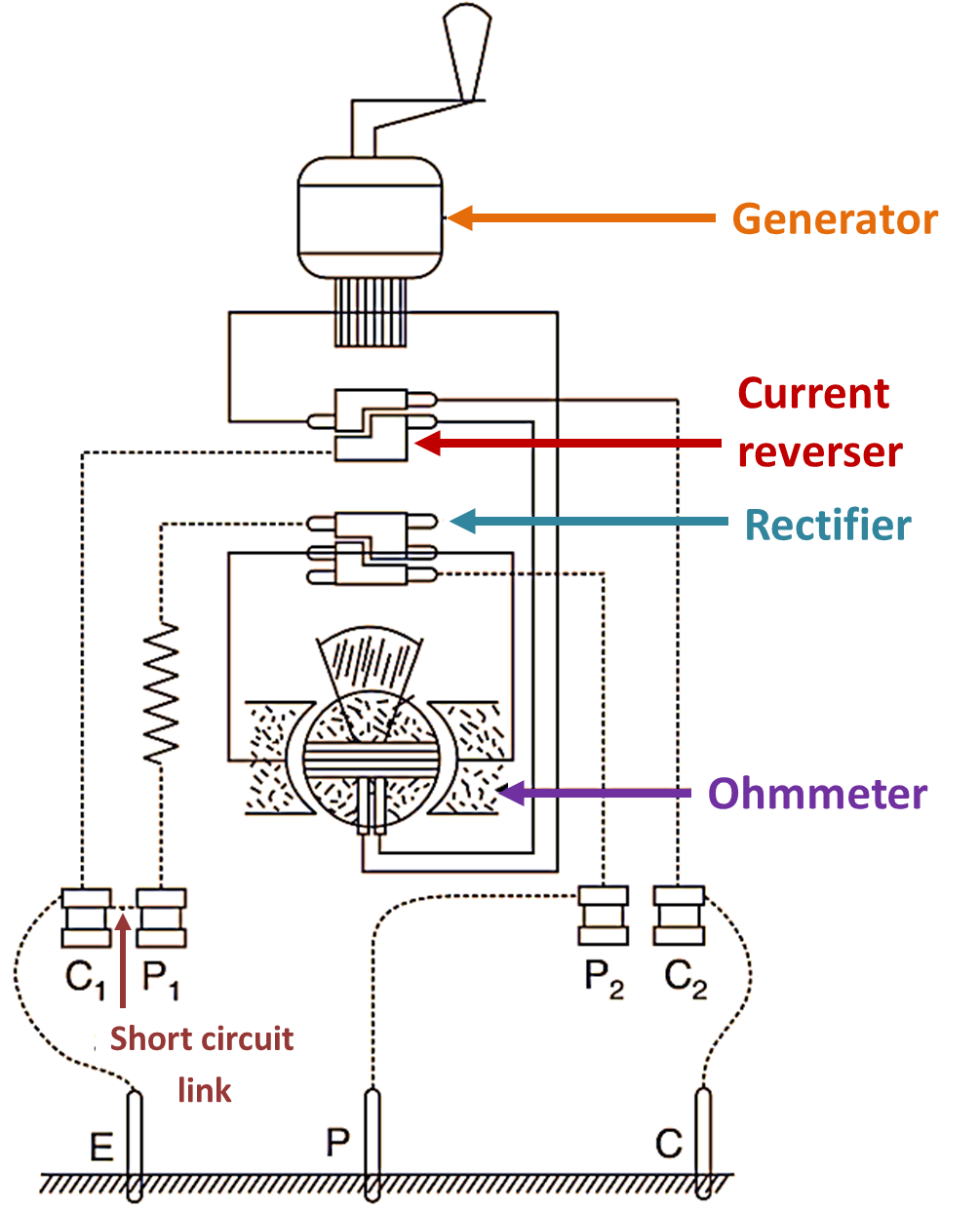 Generator

Current reverser

Rectifier

Ohmmeter

$C_1$ $P_1$

$P_2$ $C_2$

Short circuit link

E

P

C